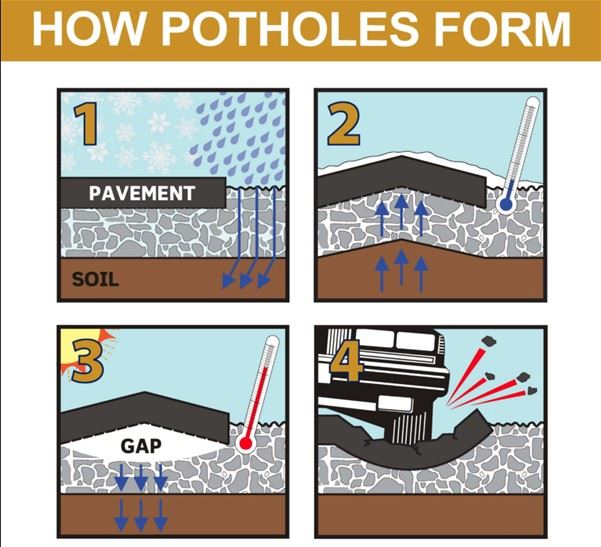 HOW POTHOLES FORM

1

PAVEMENT

SOIL

2

3

GAP

4